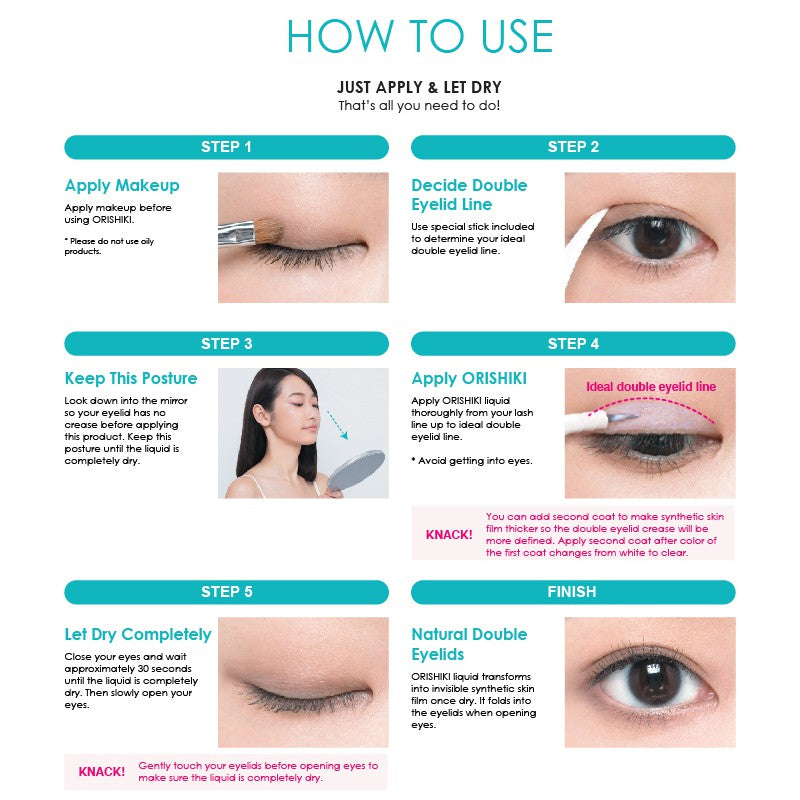 HOW TO USE

JUST APPLY & LET DRY
That's all you need to do!

STEP 1

Apply Makeup

Apply makeup before using ORISHIKI.

* Please do not use oily products.

STEP 2

Decide Double Eyelid Line

Use special stick included to determine your ideal double eyelid line.

STEP 3

Keep This Posture

Look down into the mirror so your eyelid has no crease before applying this product. Keep this posture until the liquid is completely dry.

STEP 4

Apply ORISHIKI

Apply ORISHIKI liquid thoroughly from your lash line up to ideal double eyelid line.

* Avoid getting into eyes.

Ideal double eyelid line

KNACK! You can add second coat to make synthetic skin film thicker so the double eyelid crease will be more defined. Apply second coat after color of the first coat changes from white to clear.

STEP 5

Let Dry Completely

Close your eyes and wait approximately 30 seconds until the liquid is completely dry. Then slowly open your eyes.

KNACK! Gently touch your eyelids before opening eyes to make sure the liquid is completely dry.

FINISH

Natural Double Eyelids

ORISHIKI liquid transforms into invisible synthetic skin film once dry. It folds into the eyelids when opening eyes.