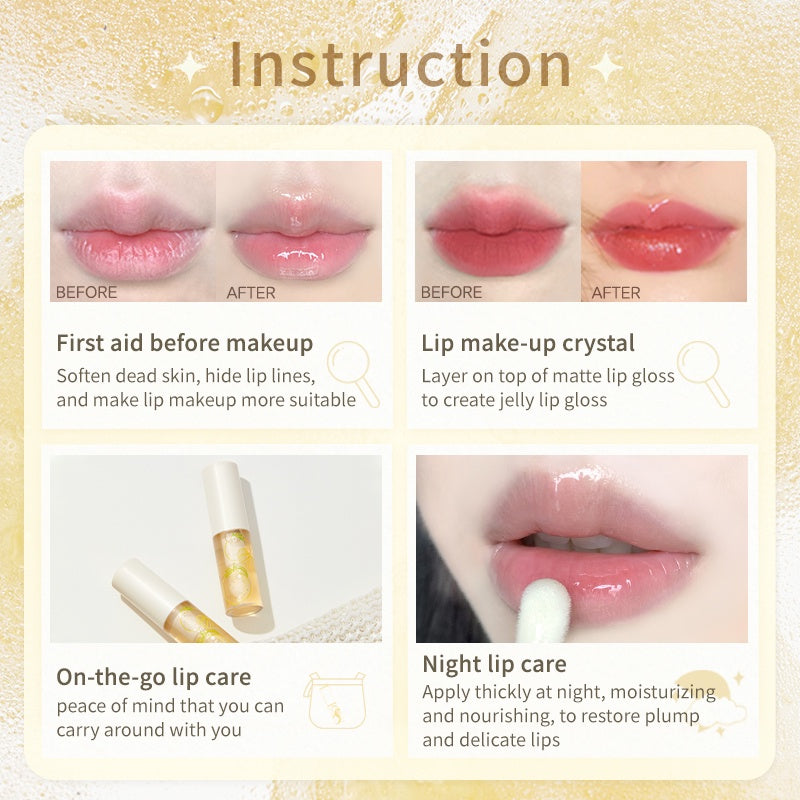 Instruction

BEFORE
AFTER

First aid before makeup
Soften dead skin, hide lip lines, and make lip makeup more suitable

BEFORE
AFTER

Lip make-up crystal
Layer on top of matte lip gloss to create jelly lip gloss

On-the-go lip care
peace of mind that you can carry around with you

Night lip care
Apply thickly at night, moisturizing and nourishing, to restore plump and delicate lips