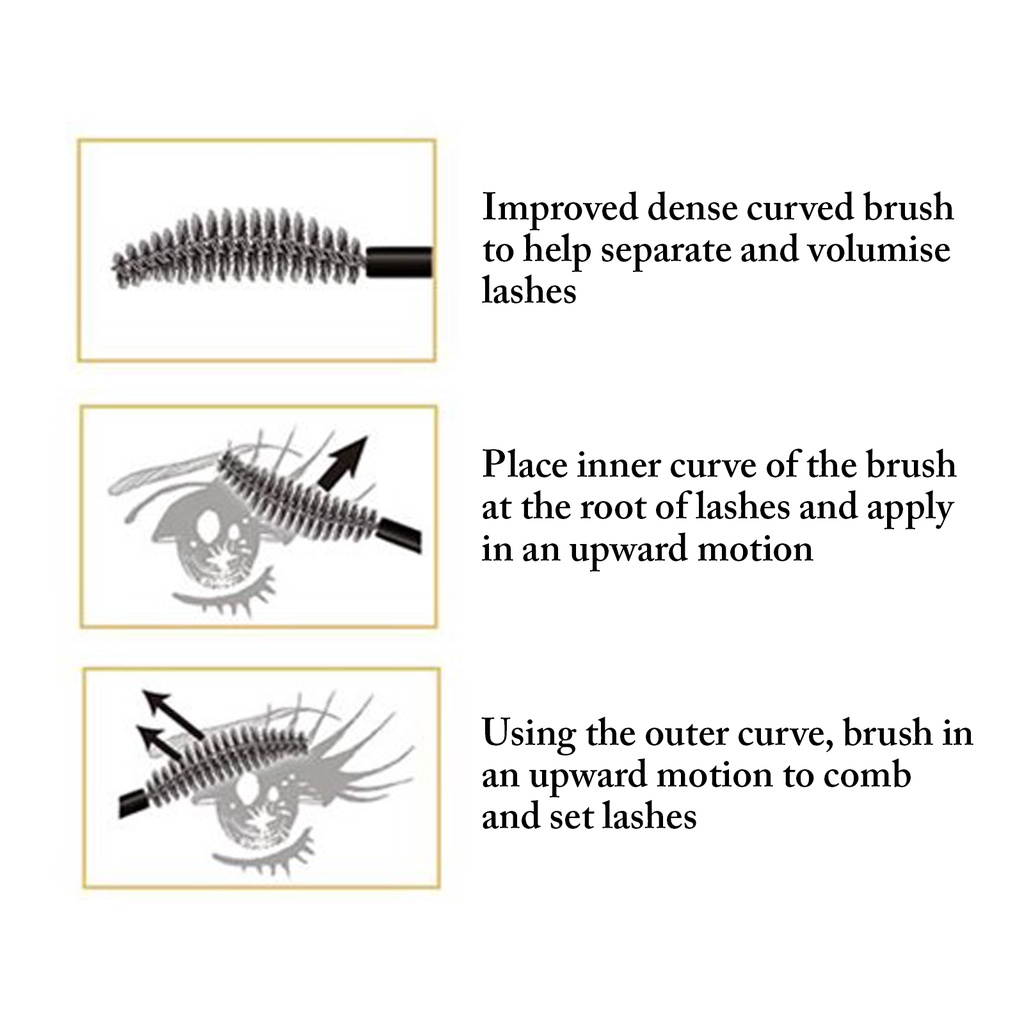 Improved dense curved brush to help separate and volumise lashes

Place inner curve of the brush at the root of lashes and apply in an upward motion

Using the outer curve, brush in an upward motion to comb and set lashes