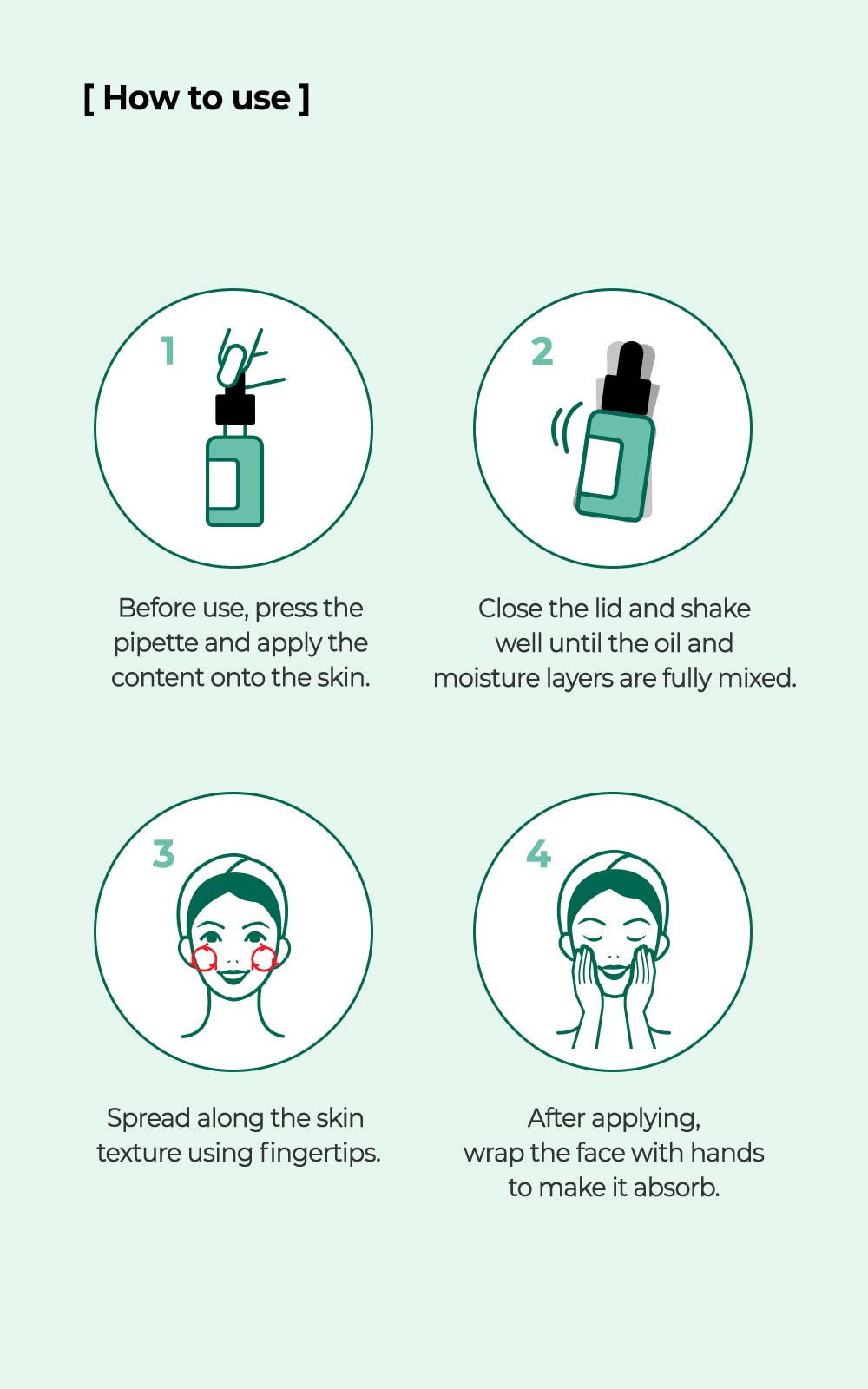 [ How to use ]

1

Before use, press the pipette and apply the content onto the skin.

2

Close the lid and shake well until the oil and moisture layers are fully mixed.

3

Spread along the skin texture using fingertips.

4

After applying, wrap the face with hands to make it absorb.