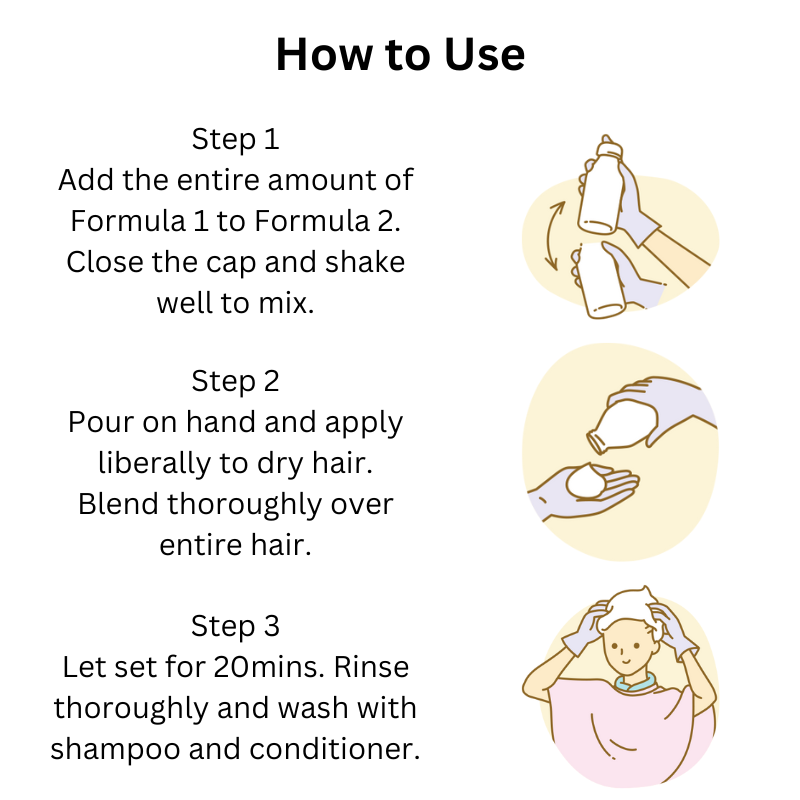 How to Use

Step 1
Add the entire amount of Formula 1 to Formula 2. Close the cap and shake well to mix.

Step 2
Pour on hand and apply liberally to dry hair. Blend thoroughly over entire hair.

Step 3
Let set for 20mins. Rinse thoroughly and wash with shampoo and conditioner.