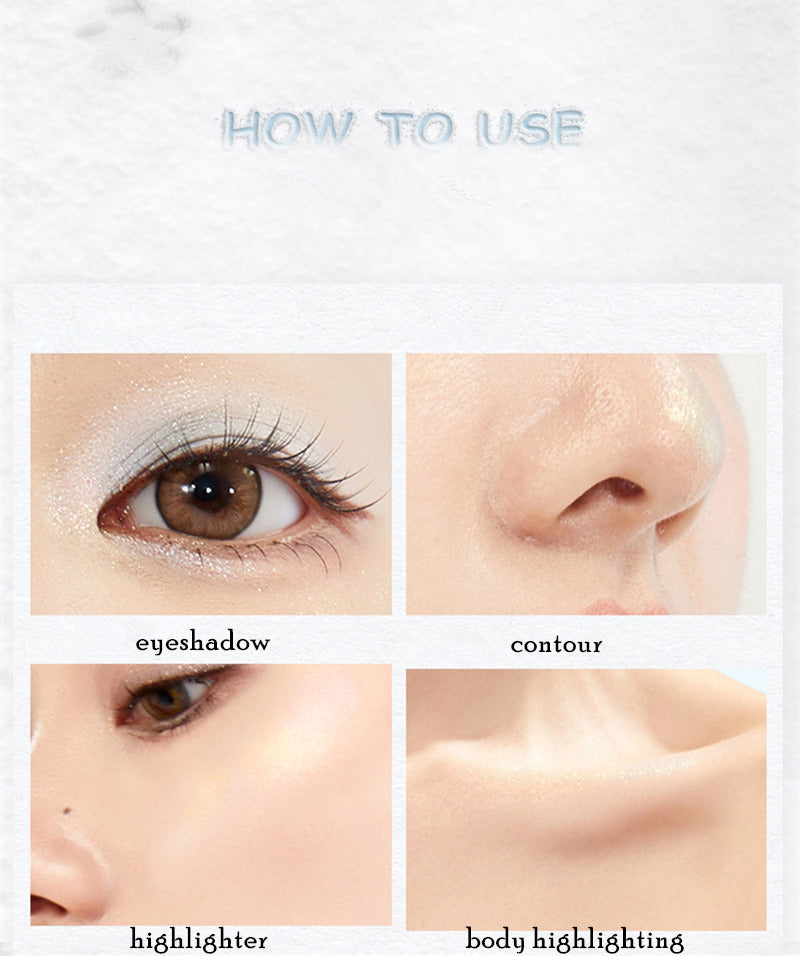 HOW TO USE

eyeshadow

contour

highlighter

body highlighting