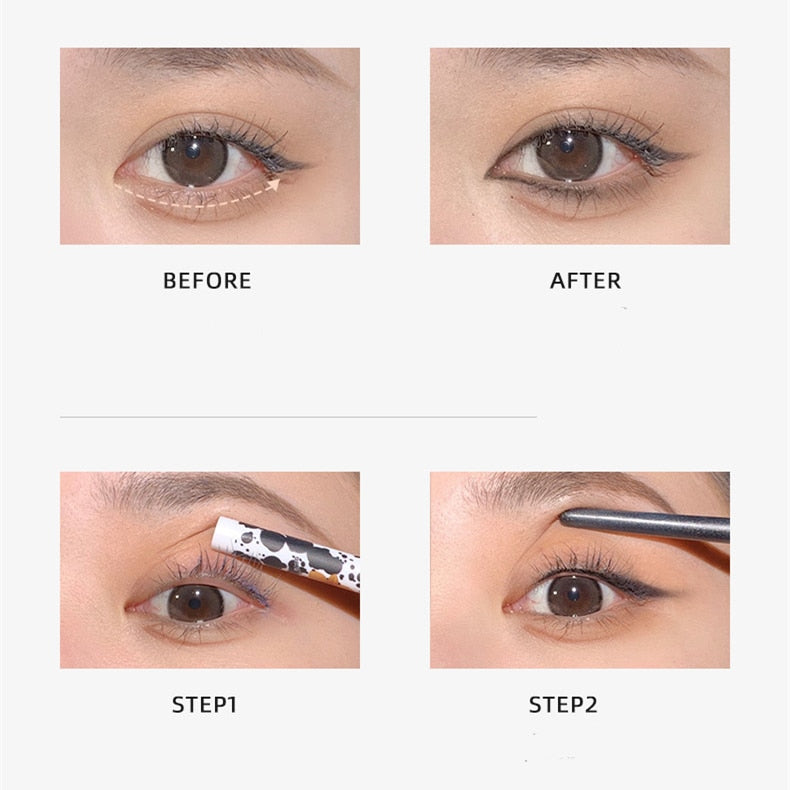 BEFORE

AFTER

STEP1

STEP2