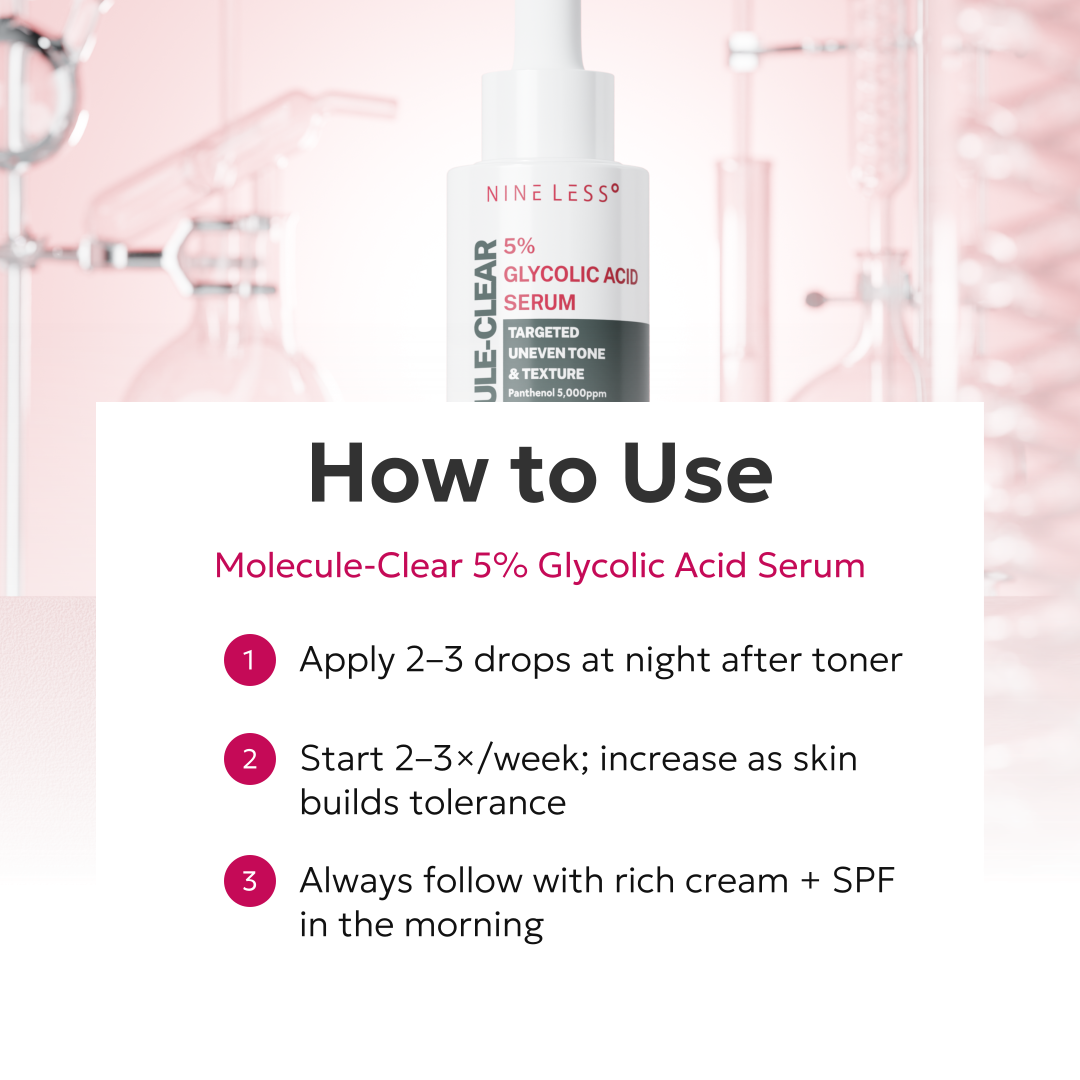 NINE LESS°

ULE-CLEAR

5%
GLYCOLIC ACID
SERUM

TARGETED
UNEVEN TONE
& TEXTURE
Panthenol 5,000ppm

How to Use

Molecule-Clear 5% Glycolic Acid Serum

1 Apply 2–3 drops at night after toner

2 Start 2–3×/week; increase as skin builds tolerance

3 Always follow with rich cream + SPF in the morning