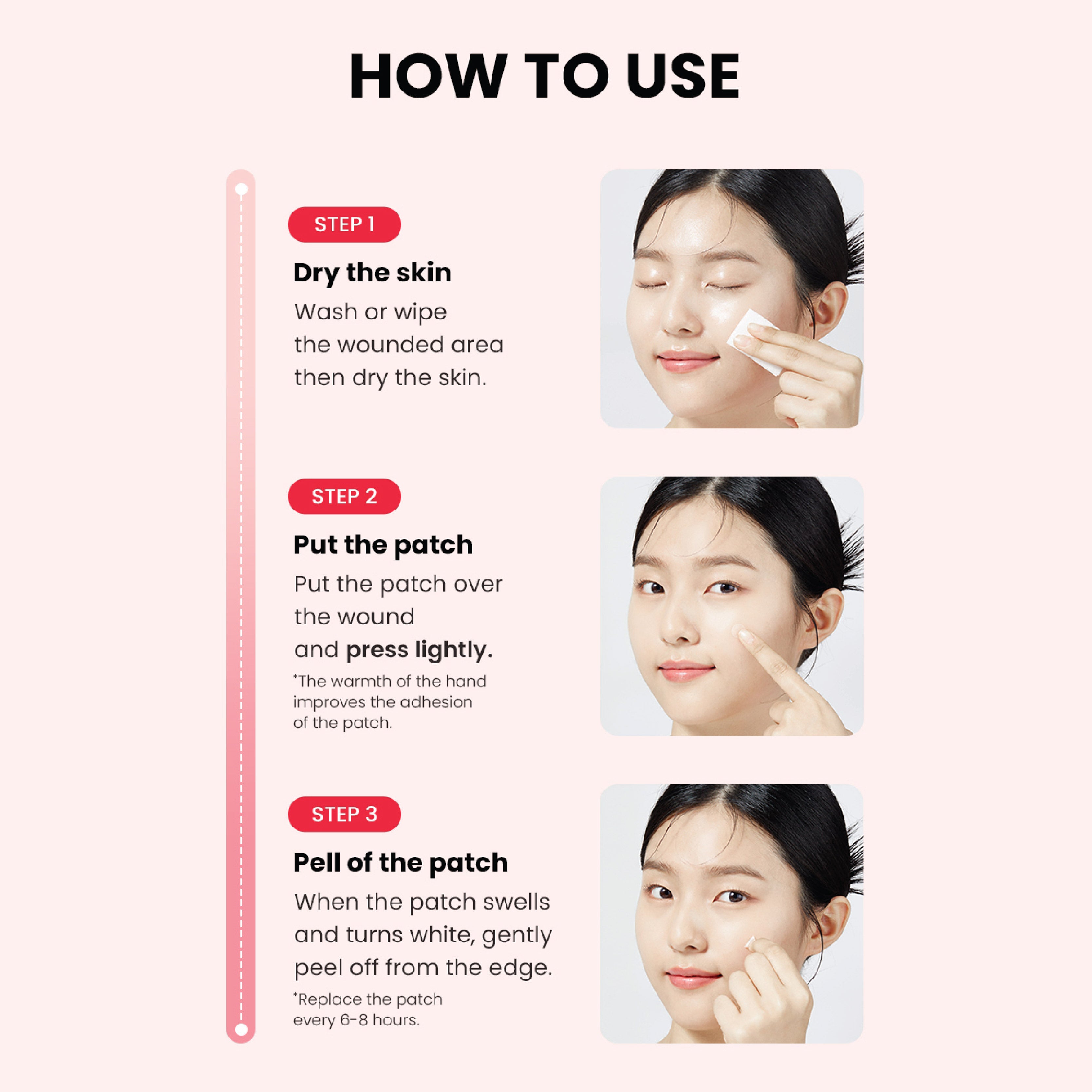 HOW TO USE

STEP 1

Dry the skin

Wash or wipe the wounded area then dry the skin.

STEP 2

Put the patch

Put the patch over the wound and press lightly.

*The warmth of the hand improves the adhesion of the patch.

STEP 3

Pell of the patch

When the patch swells and turns white, gently peel off from the edge.

*Replace the patch every 6-8 hours.