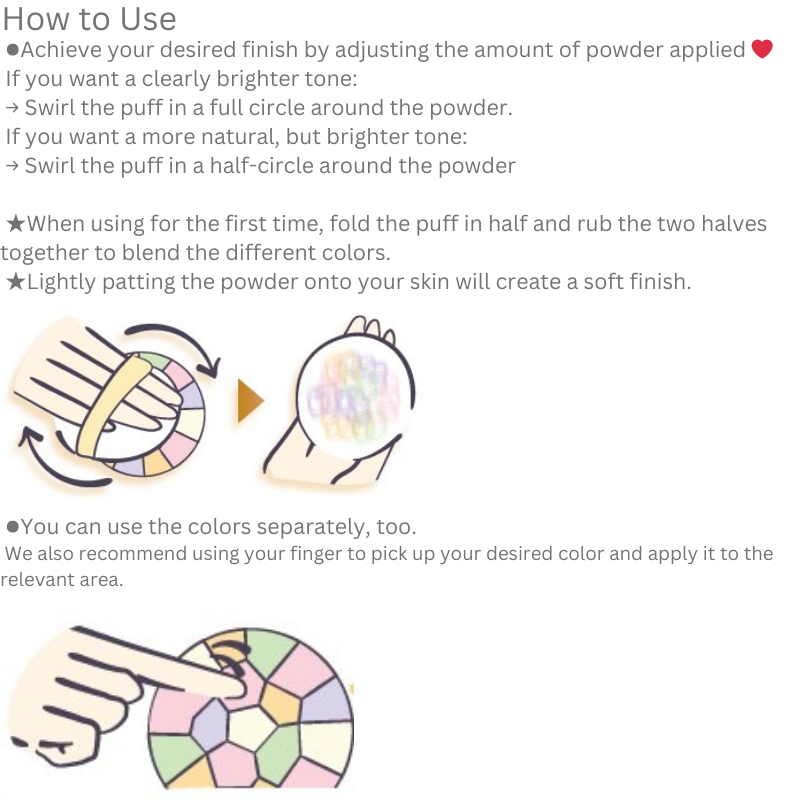 How to Use
●Achieve your desired finish by adjusting the amount of powder applied ❤
If you want a clearly brighter tone:
→ Swirl the puff in a full circle around the powder.
If you want a more natural, but brighter tone:
→ Swirl the puff in a half-circle around the powder

★When using for the first time, fold the puff in half and rub the two halves together to blend the different colors.
★Lightly patting the powder onto your skin will create a soft finish.

●You can use the colors separately, too.
We also recommend using your finger to pick up your desired color and apply it to the relevant area.