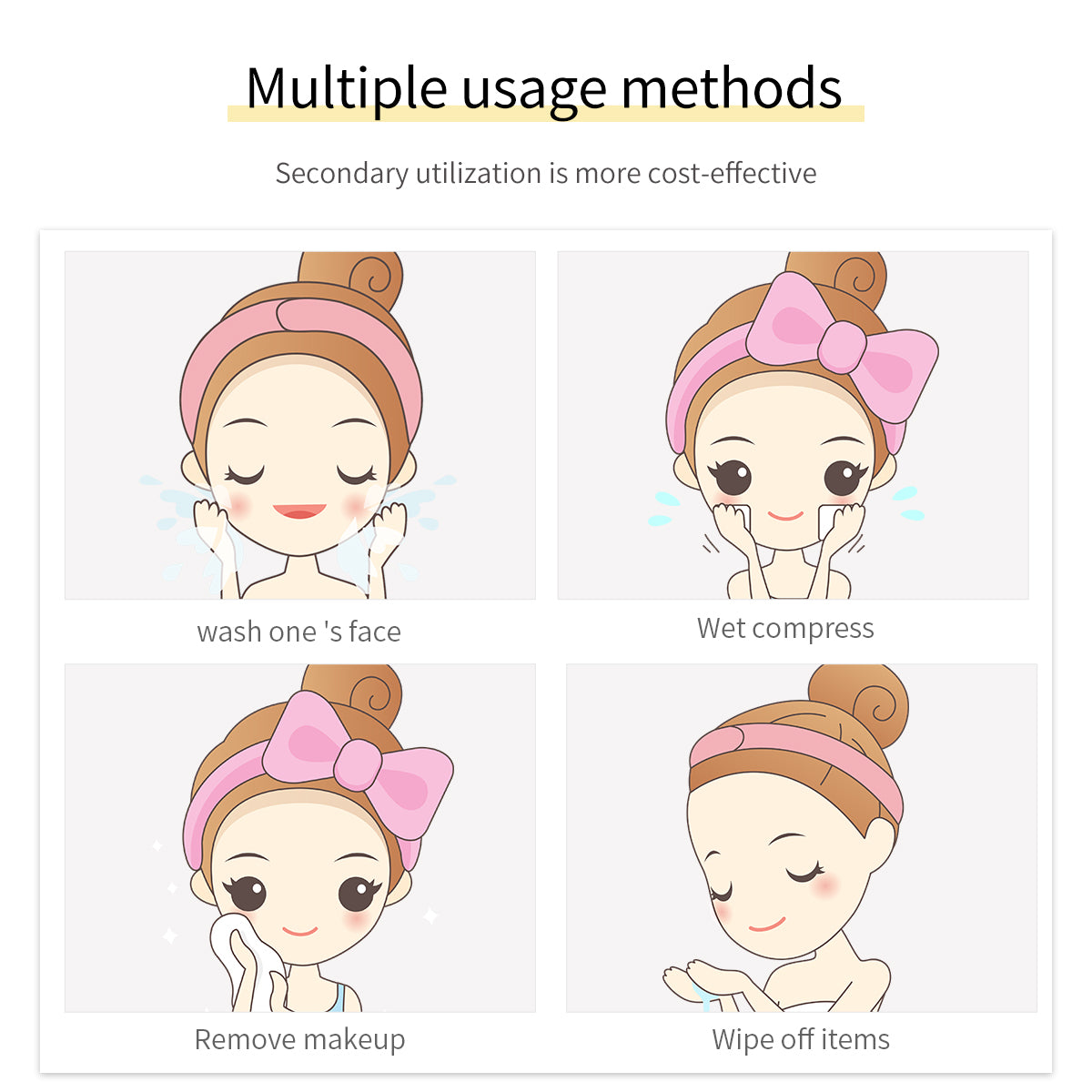 Multiple usage methods

Secondary utilization is more cost-effective

wash one 's face

Wet compress

Remove makeup

Wipe off items