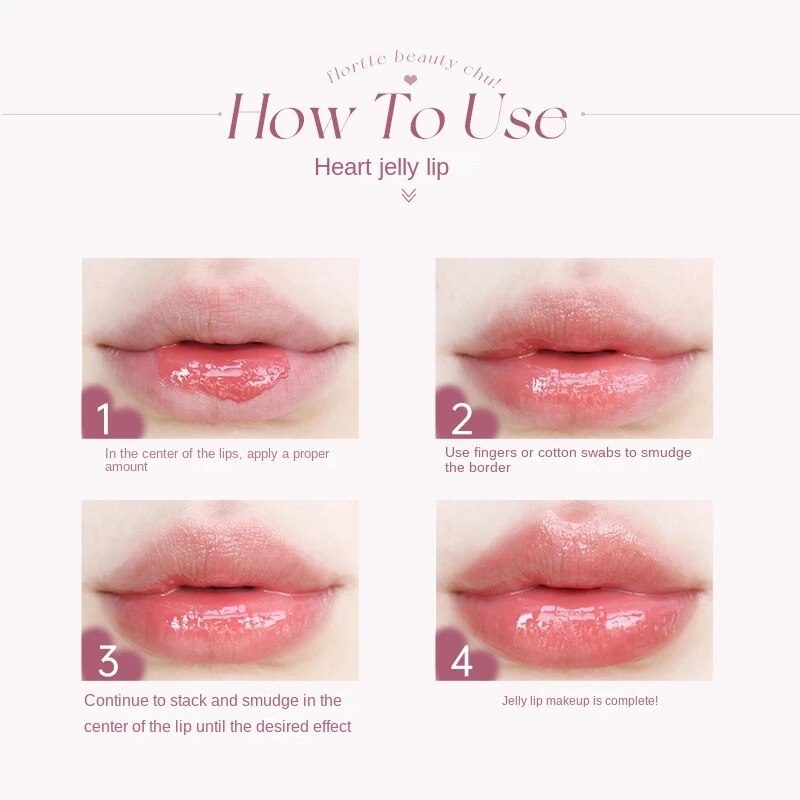 flortte beauty chu!
How To Use
Heart jelly lip

1
In the center of the lips, apply a proper amount

2
Use fingers or cotton swabs to smudge the border

3
Continue to stack and smudge in the center of the lip until the desired effect

4
Jelly lip makeup is complete!