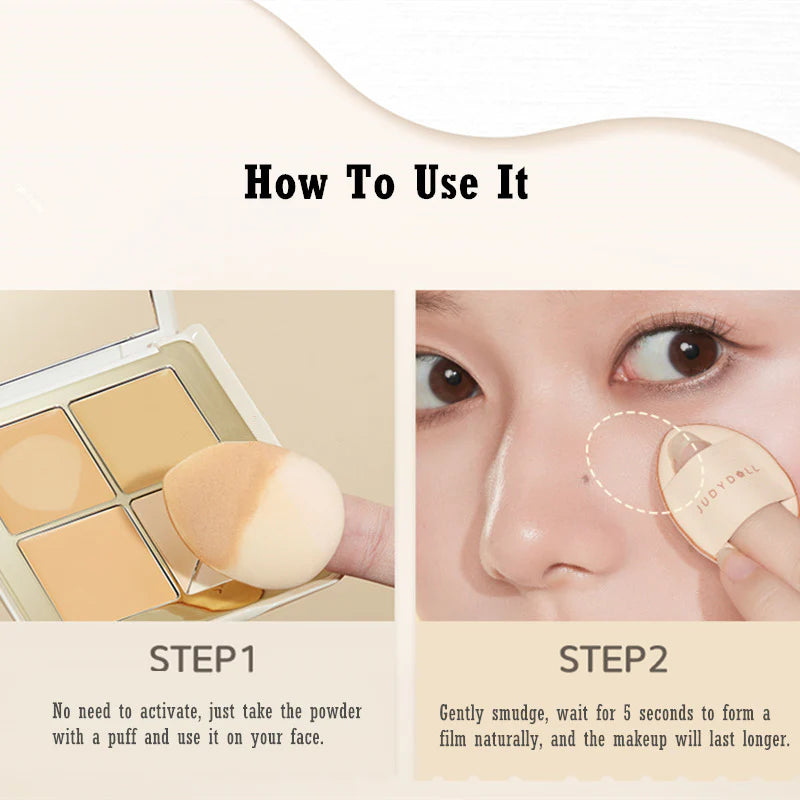 How To Use It

JUDYDOLL

STEP1

No need to activate, just take the powder with a puff and use it on your face.

STEP2

Gently smudge, wait for 5 seconds to form a film naturally, and the makeup will last longer.