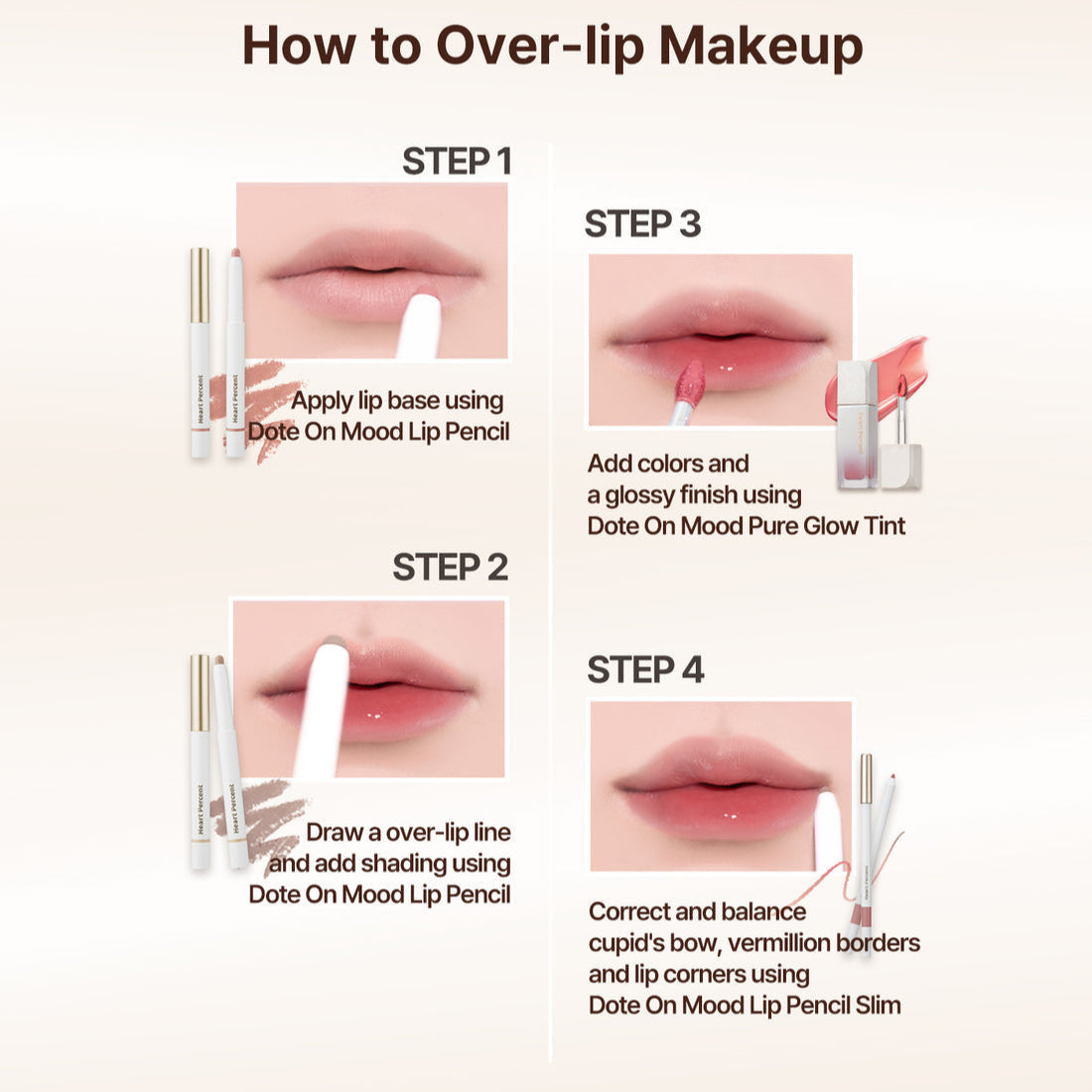 How to Over-lip Makeup

STEP 1

Heart Percent

Heart Percent

Apply lip base using Dote On Mood Lip Pencil

STEP 2

Heart Percent

Heart Percent

Draw a over-lip line and add shading using Dote On Mood Lip Pencil

STEP 3

Add colors and a glossy finish using Dote On Mood Pure Glow Tint

STEP 4

Heart Percent

Correct and balance cupid's bow, vermillion borders and lip corners using Dote On Mood Lip Pencil Slim