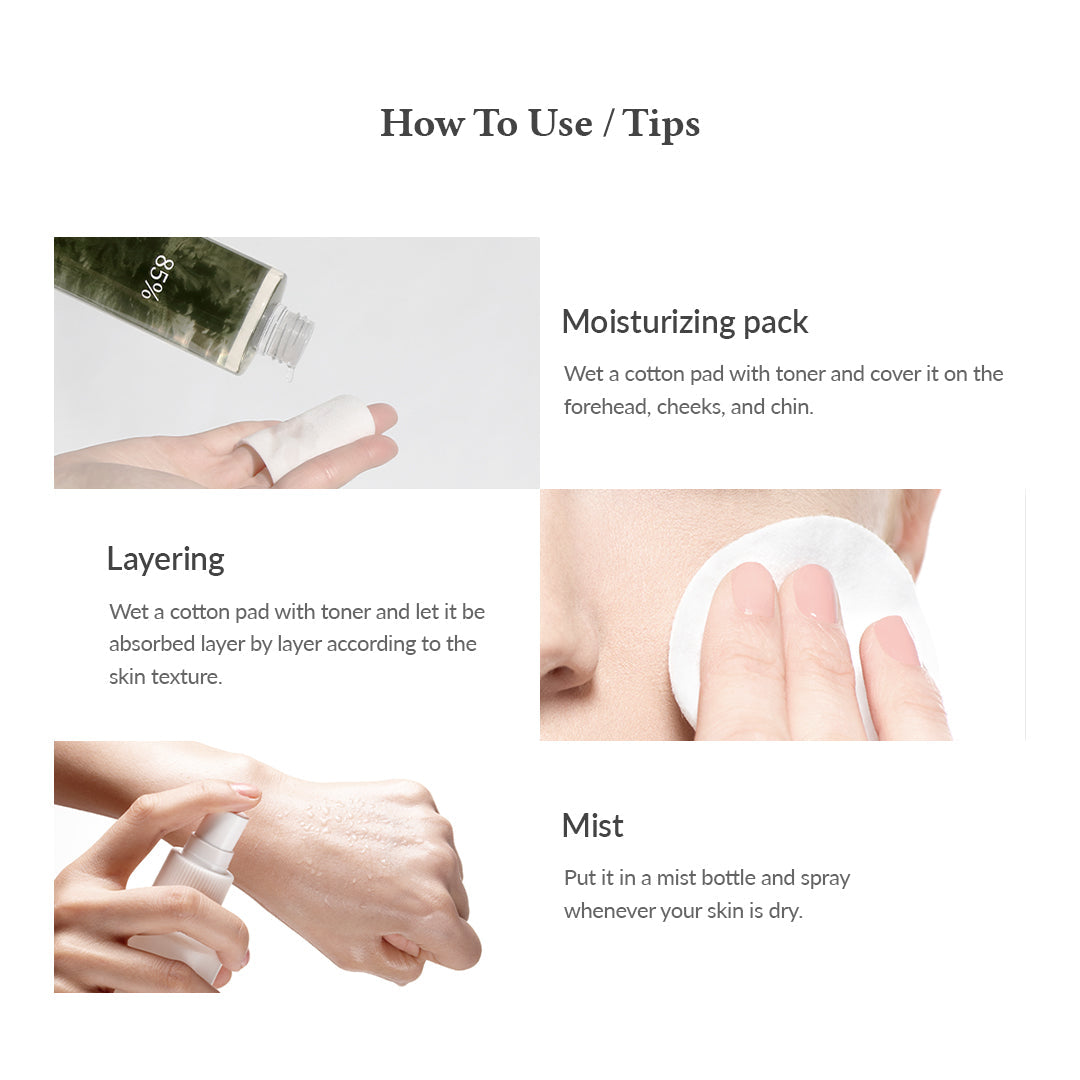 How To Use / Tips

85%

Moisturizing pack

Wet a cotton pad with toner and cover it on the forehead, cheeks, and chin.

Layering

Wet a cotton pad with toner and let it be absorbed layer by layer according to the skin texture.

Mist

Put it in a mist bottle and spray whenever your skin is dry.