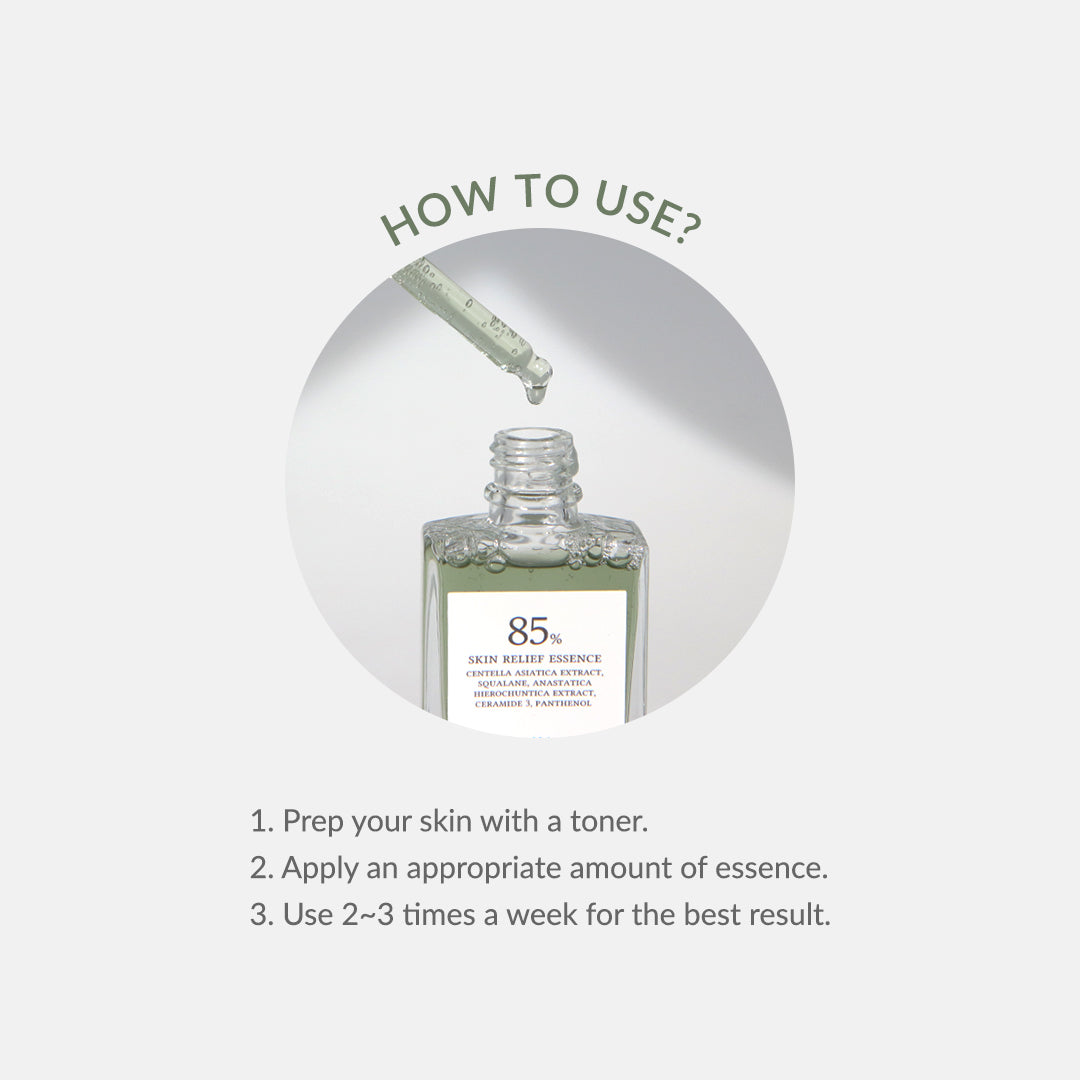 HOW TO USE?

85%
SKIN RELIEF ESSENCE
CENTELLA ASIATICA EXTRACT, SQUALANE, ANASTATICA HIEROCHUNTICA EXTRACT, CERAMIDE 3, PANTHENOL

1. Prep your skin with a toner.
2. Apply an appropriate amount of essence.
3. Use 2~3 times a week for the best result.