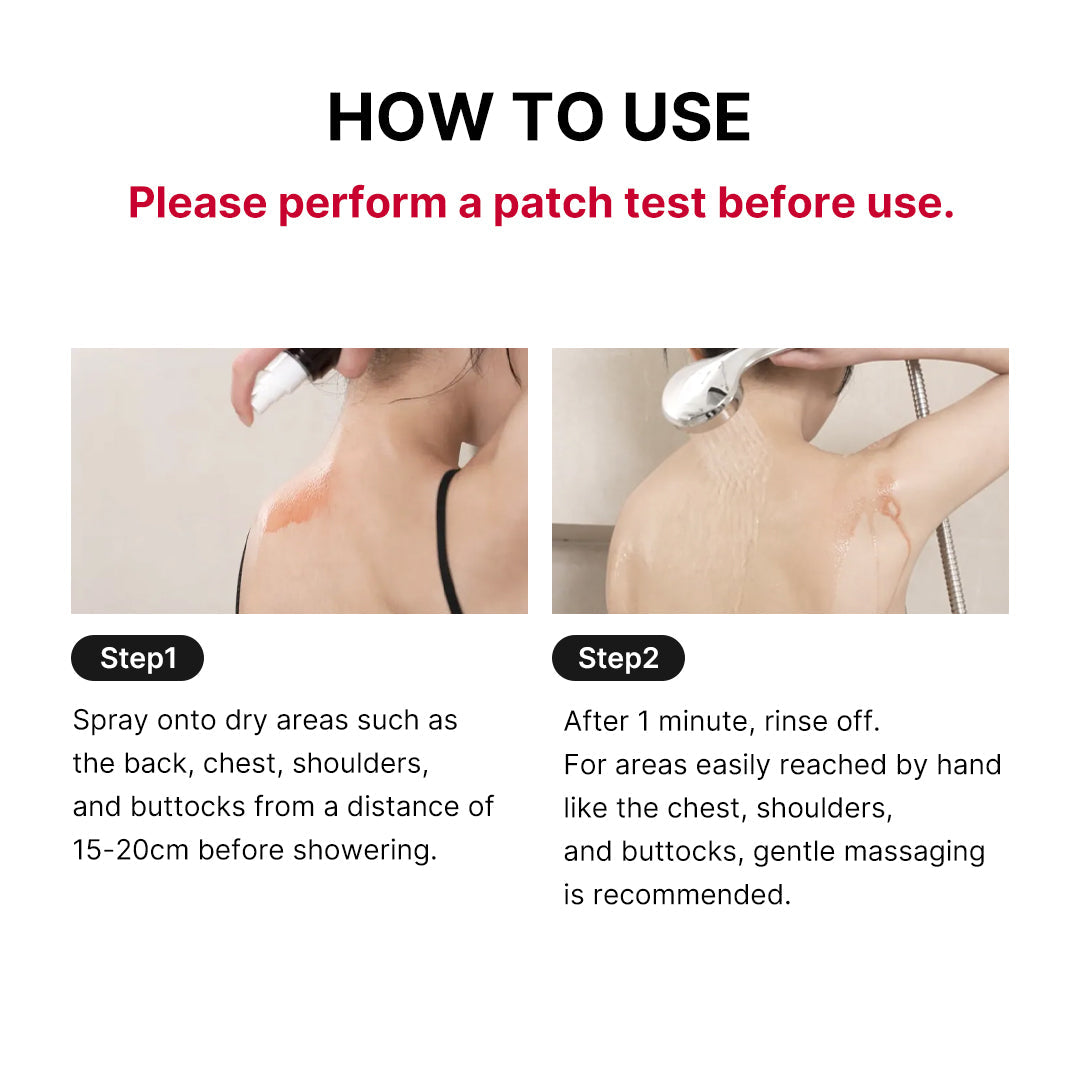 HOW TO USE

Please perform a patch test before use.

Step1

Spray onto dry areas such as the back, chest, shoulders, and buttocks from a distance of 15-20cm before showering.

Step2

After 1 minute, rinse off.
For areas easily reached by hand like the chest, shoulders, and buttocks, gentle massaging is recommended.